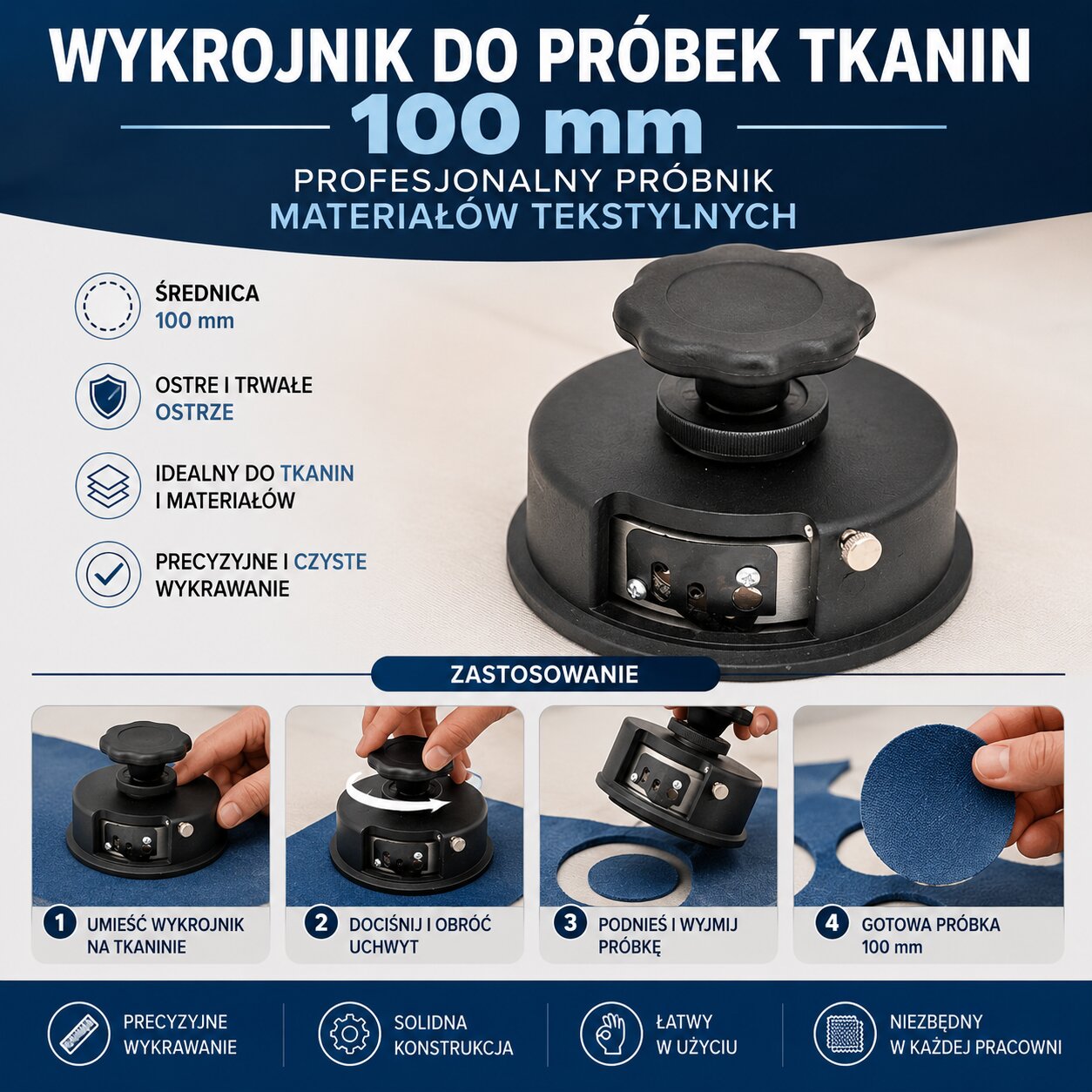 WYKROJNIK DO PRÓBEK TKANIN
100 mm
PROFESJONALNY PRÓBNIK
MATERIAŁÓW TEKSTYLNYCH

ŚREDNICA
100 mm

OSTRE I TRWAŁE
OSTRZE

IDEALNY DO TKANIN
I MATERIAŁÓW

PRECYZYJNE I CZYSTE
WYKRAWANIE

ZASTOSOWANIE

1 UMIEŚĆ WYKROJNIK NA TKANINIE

2 DOCIŚNIJ I OBRÓĆ UCHWYT

3 PODNIEŚ I WYJMIJ PRÓBKĘ

4 GOTOWA PRÓBKA 100 mm

PRECYZYJNE WYKRAWANIE

SOLIDNA KONSTRUKCJA

ŁATWY W UŻYCIU

NIEZBĘDNY W KAŻDEJ PRACOWNI